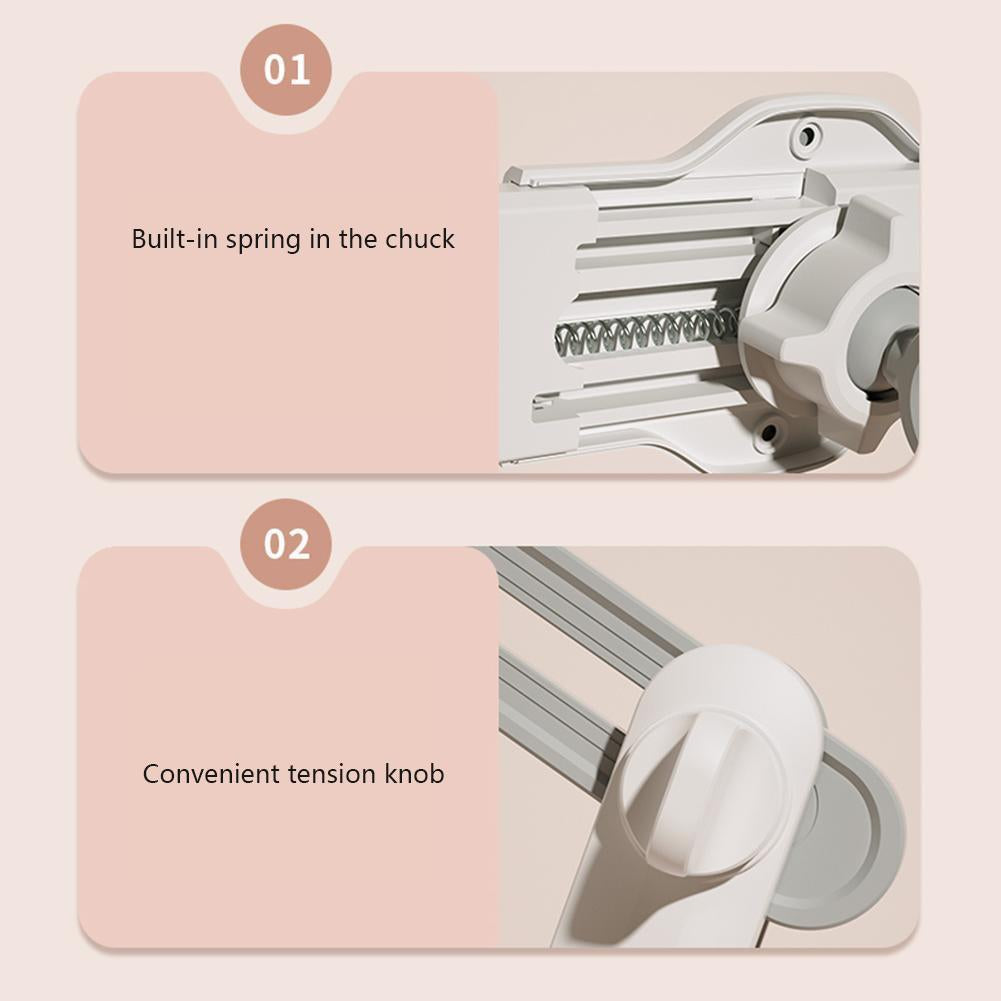 01

Built-in spring in the chuck

02

Convenient tension knob